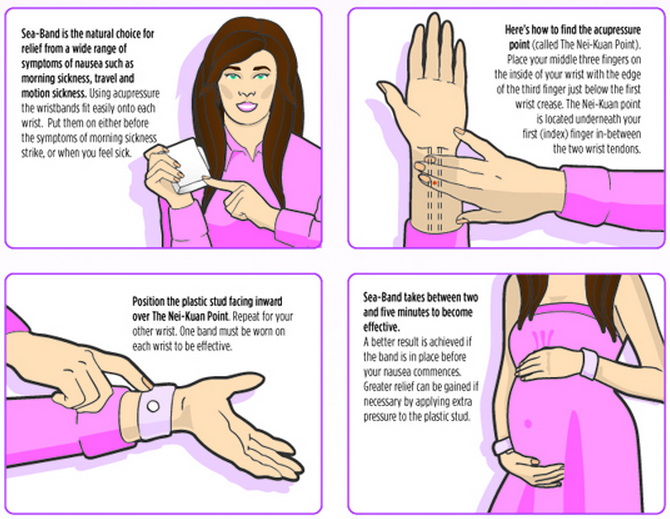 Sea-Band is the natural choice for relief from a wide range of symptoms of nausea such as morning sickness, travel and motion sickness. Using acupressure the wristbands fit easily onto each wrist. Put them on either before the symptoms of morning sickness strike, or when you feel sick.

Here's how to find the acupressure point (called The Nei-Kuan Point). Place your middle three fingers on the inside of your wrist with the edge of the third finger just below the first wrist crease. The Nei-Kuan point is located underneath your first (index) finger in-between the two wrist tendons.

Position the plastic stud facing inward over The Nei-Kuan Point. Repeat for your other wrist. One band must be worn on each wrist to be effective.

Sea-Band takes between two and five minutes to become effective.
A better result is achieved if the band is in place before your nausea commences. Greater relief can be gained if necessary by applying extra pressure to the plastic stud.